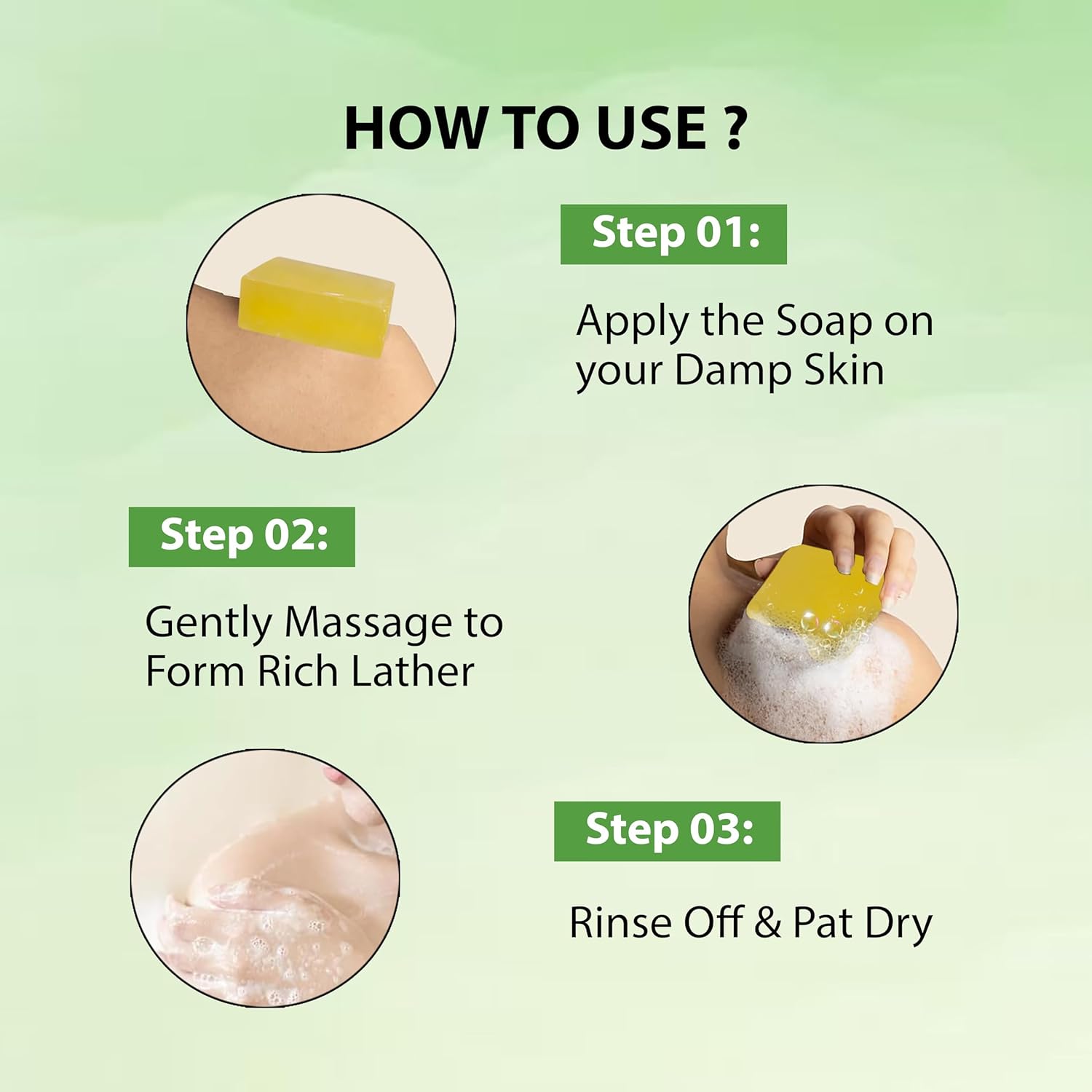 HOW TO USE ?

Step 01:

Apply the Soap on your Damp Skin

Step 02:

Gently Massage to Form Rich Lather

Step 03:

Rinse Off & Pat Dry